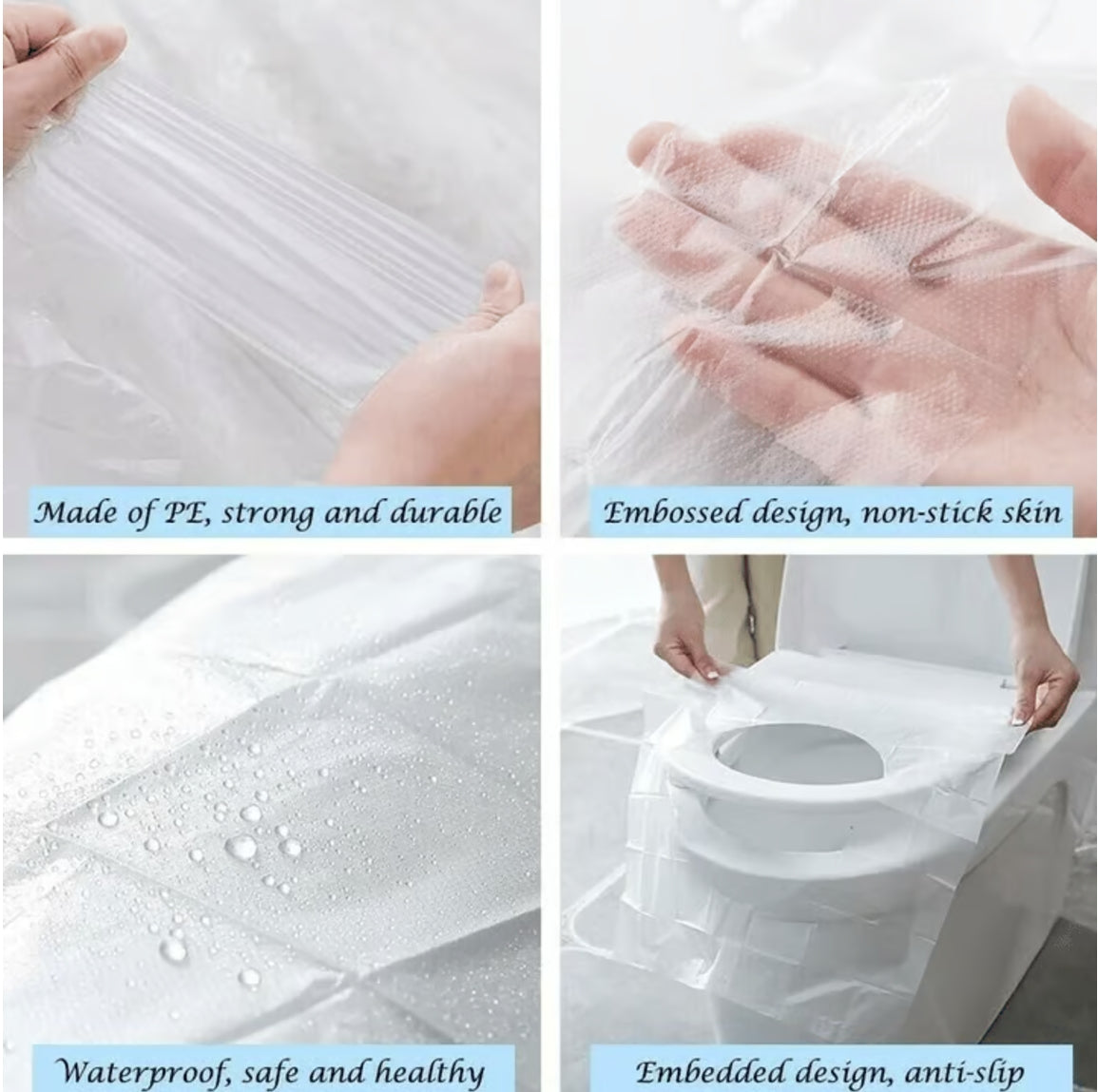 Made of PE, strong and durable

Embossed design, non-stick skin

Waterproof, safe and healthy

Embedded design, anti-slip